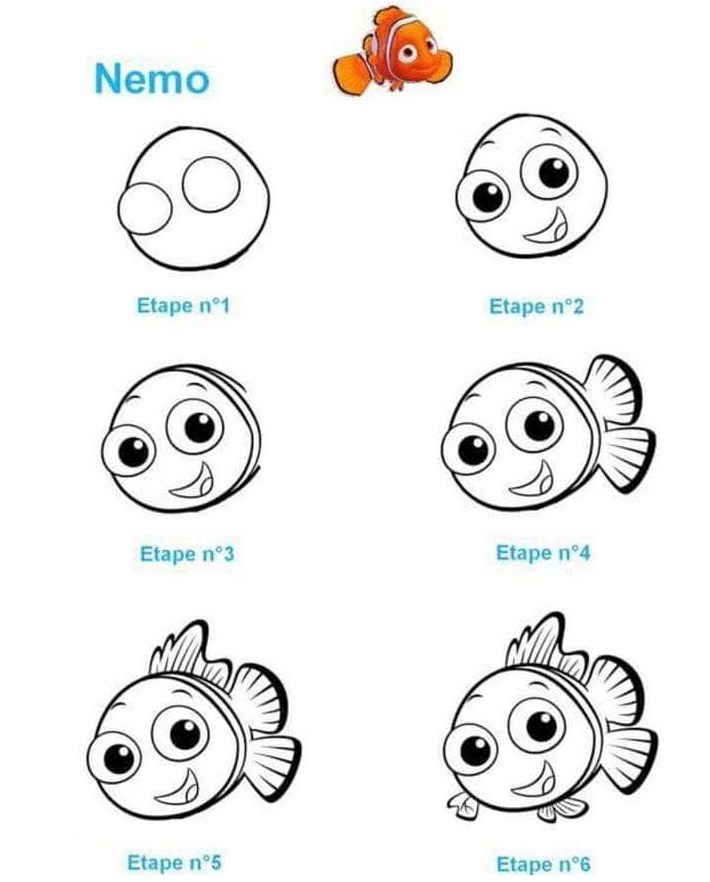 Nemo

Etape n°1

Etape n°2

Etape n°3

Etape n°4

Etape n°5

Etape n°6